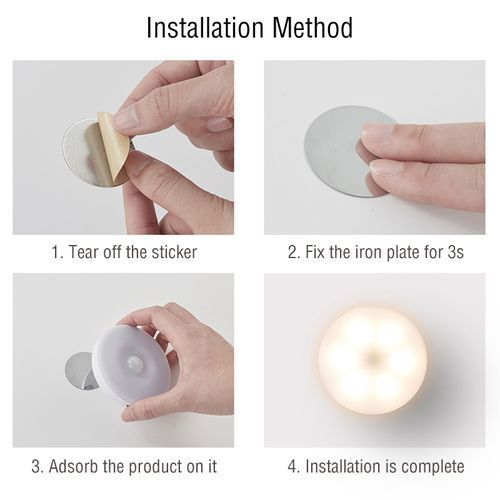 Installation Method

1. Tear off the sticker

2. Fix the iron plate for 3s

3. Adsorb the product on it

4. Installation is complete